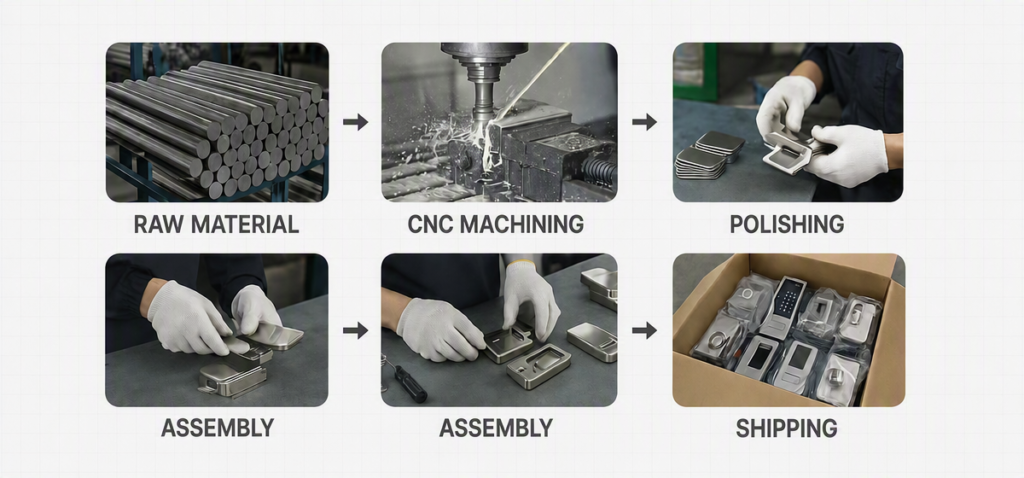 RAW MATERIAL

CNC MACHINING

POLISHING

ASSEMBLY

ASSEMBLY

SHIPPING